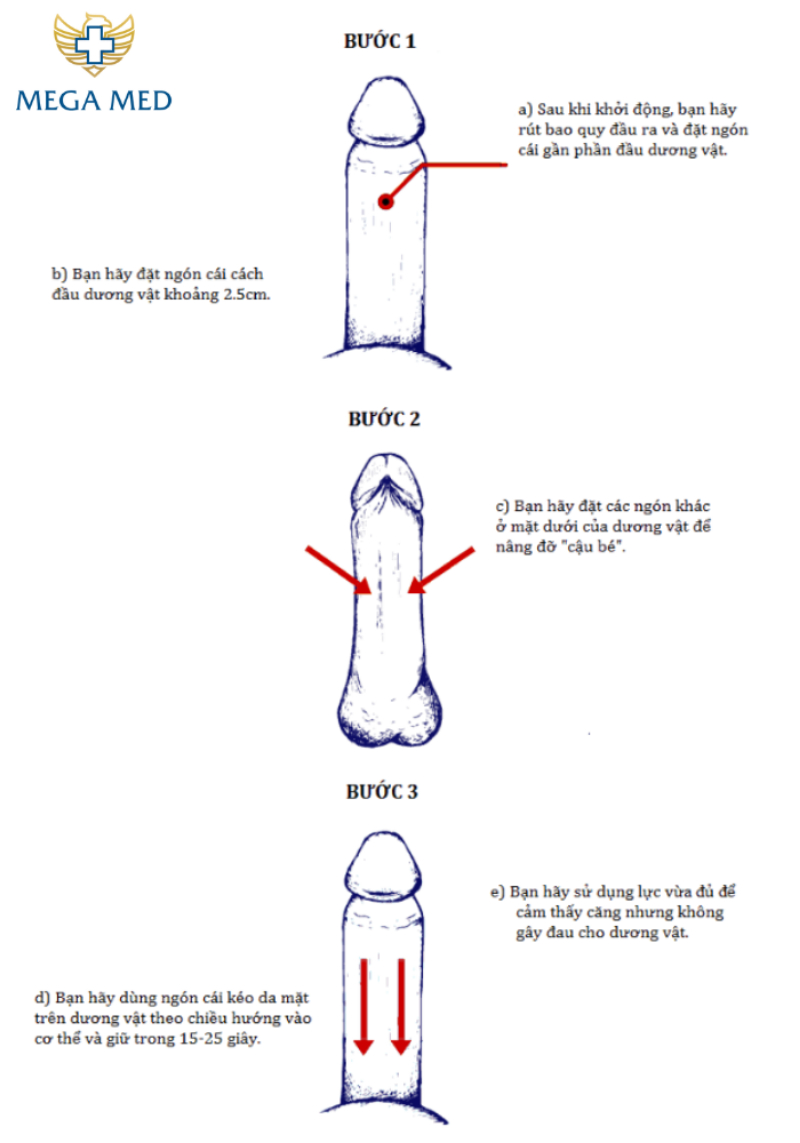 MEGA MED

BƯỚC 1

a) Sau khi khởi động, bạn hãy rút bao quy đầu ra và đặt ngón cái gần phần đầu dương vật.

b) Bạn hãy đặt ngón cái cách đầu dương vật khoảng 2.5cm.

BƯỚC 2

c) Bạn hãy đặt các ngón khác ở mặt dưới của dương vật để nâng đỡ "cậu bé".

BƯỚC 3

e) Bạn hãy sử dụng lực vừa đủ để cảm thấy căng nhưng không gây đau cho dương vật.

d) Bạn hãy dùng ngón cái kéo da mặt trên dương vật theo chiều hướng vào cơ thể và giữ trong 15-25 giây.